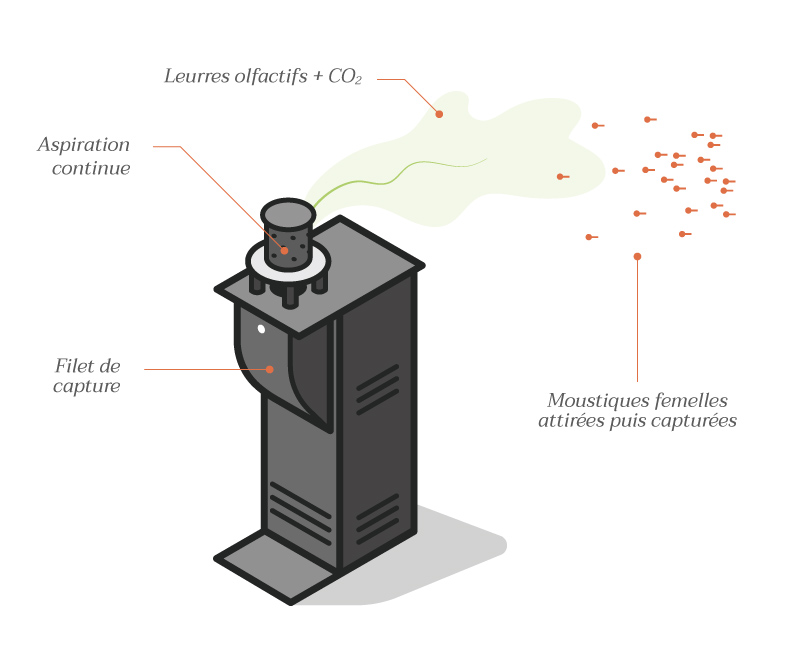 Leurres olfactifs + $CO_2$

Aspiration continue

Filet de capture

Moustiques femelles attirées puis capturées